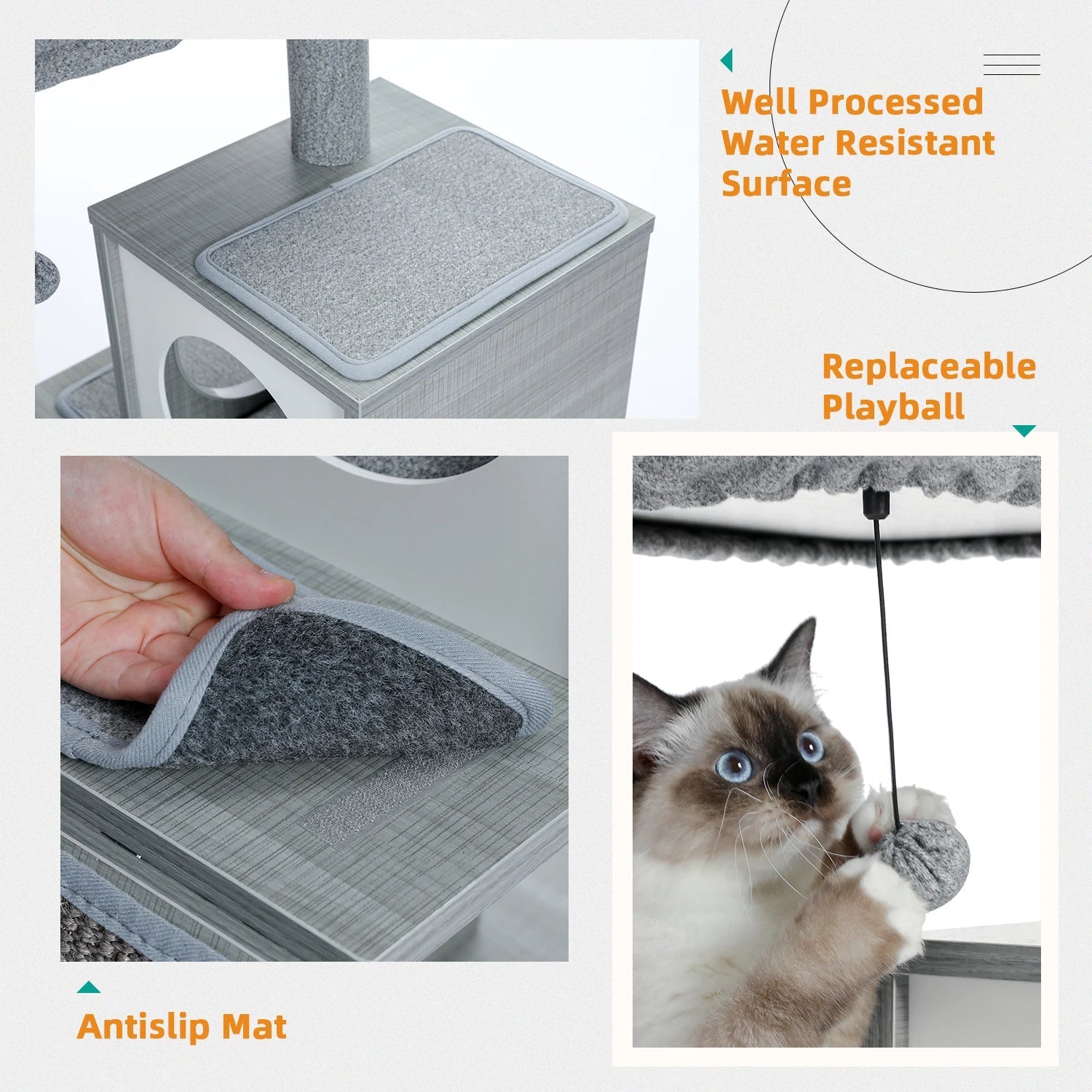 Well Processed Water Resistant Surface

Replaceable Playball

Antislip Mat