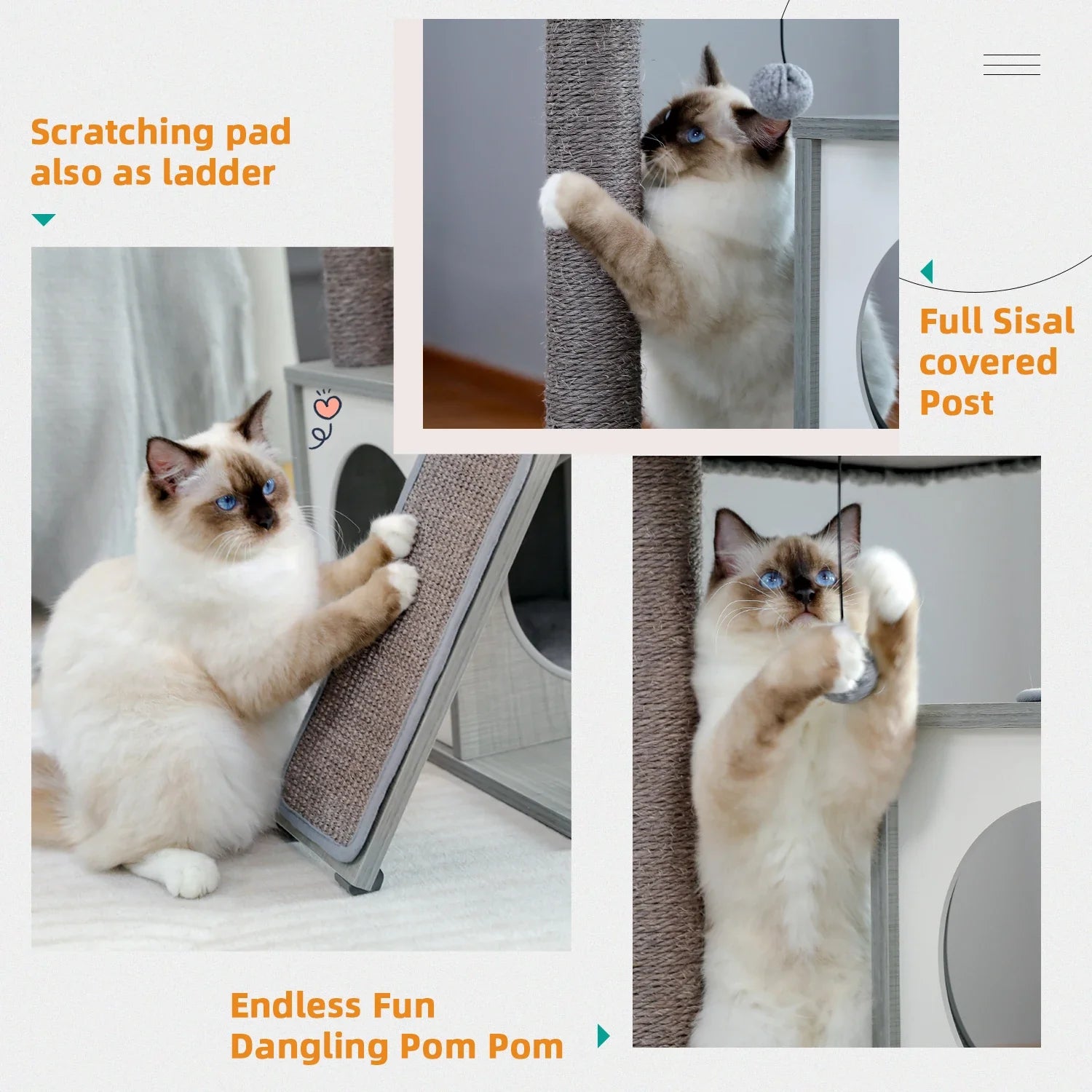 Scratching pad also as ladder

Full Sisal covered Post

Endless Fun Dangling Pom Pom